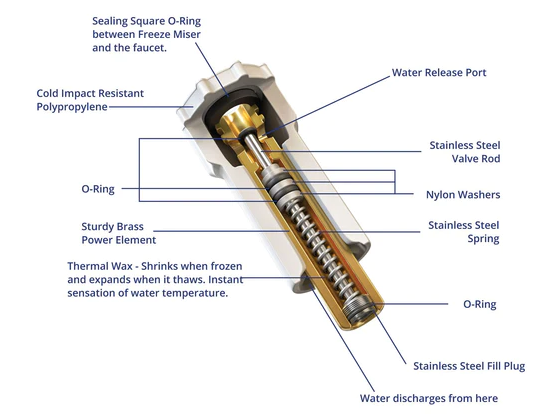 Sealing Square O-Ring between Freeze Miser and the faucet.

Water Release Port

Cold Impact Resistant Polypropylene

Stainless Steel Valve Rod

O-Ring

Nylon Washers

Sturdy Brass Power Element

Stainless Steel Spring

Thermal Wax - Shrinks when frozen and expands when it thaws. Instant sensation of water temperature.

O-Ring

Stainless Steel Fill Plug

Water discharges from here