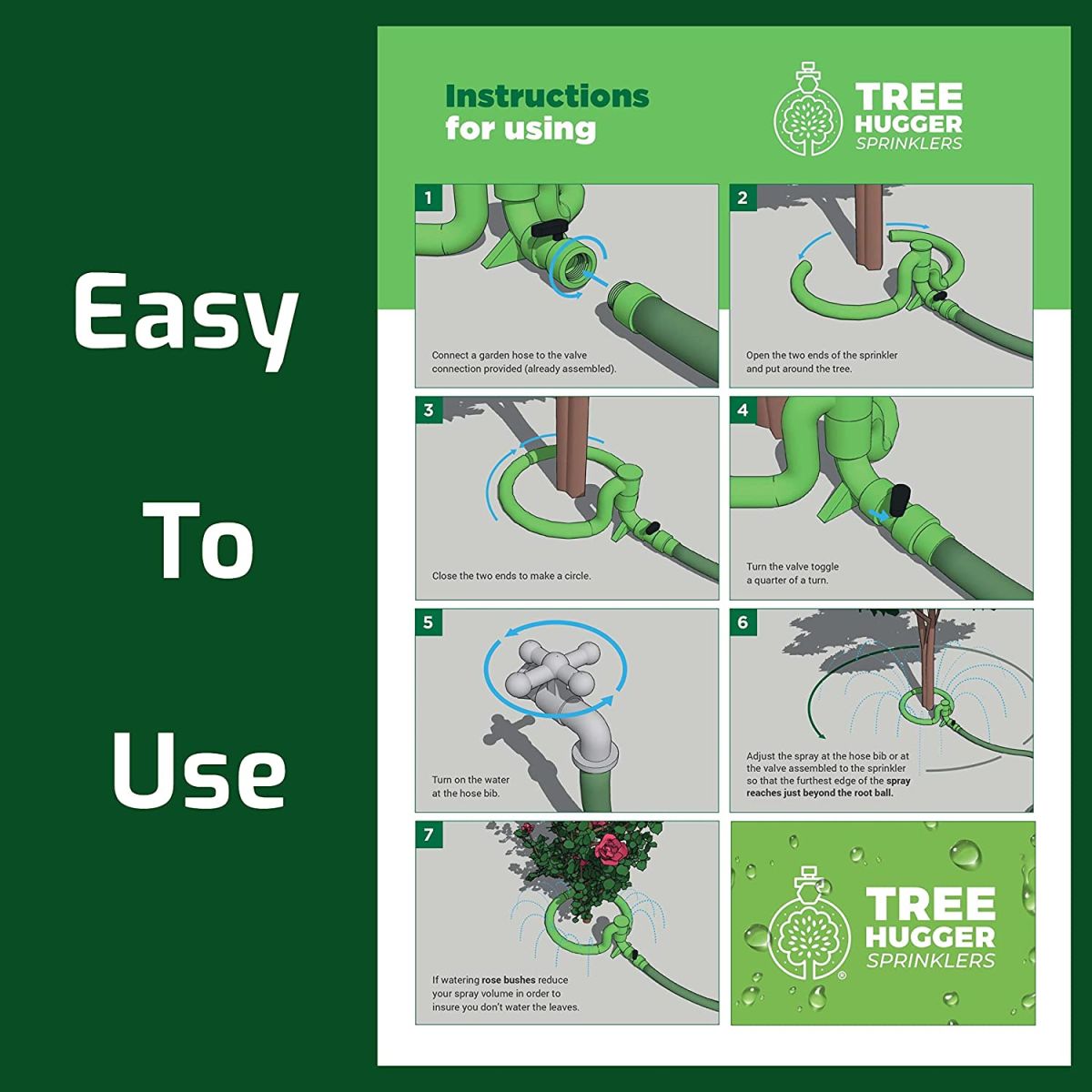 Easy

To

Use

Instructions for using

TREE HUGGER SPRINKLERS

1

Connect a garden hose to the valve connection provided (already assembled).

2

Open the two ends of the sprinkler and put around the tree.

3

Close the two ends to make a circle.

4

Turn the valve toggle a quarter of a turn.

5

Turn on the water at the hose bib.

6

Adjust the spray at the hose bib or at the valve assembled to the sprinkler so that the furthest edge of the spray reaches just beyond the root ball.

7

If watering rose bushes reduce your spray volume in order to insure you don't water the leaves.

TREE HUGGER SPRINKLERS ®